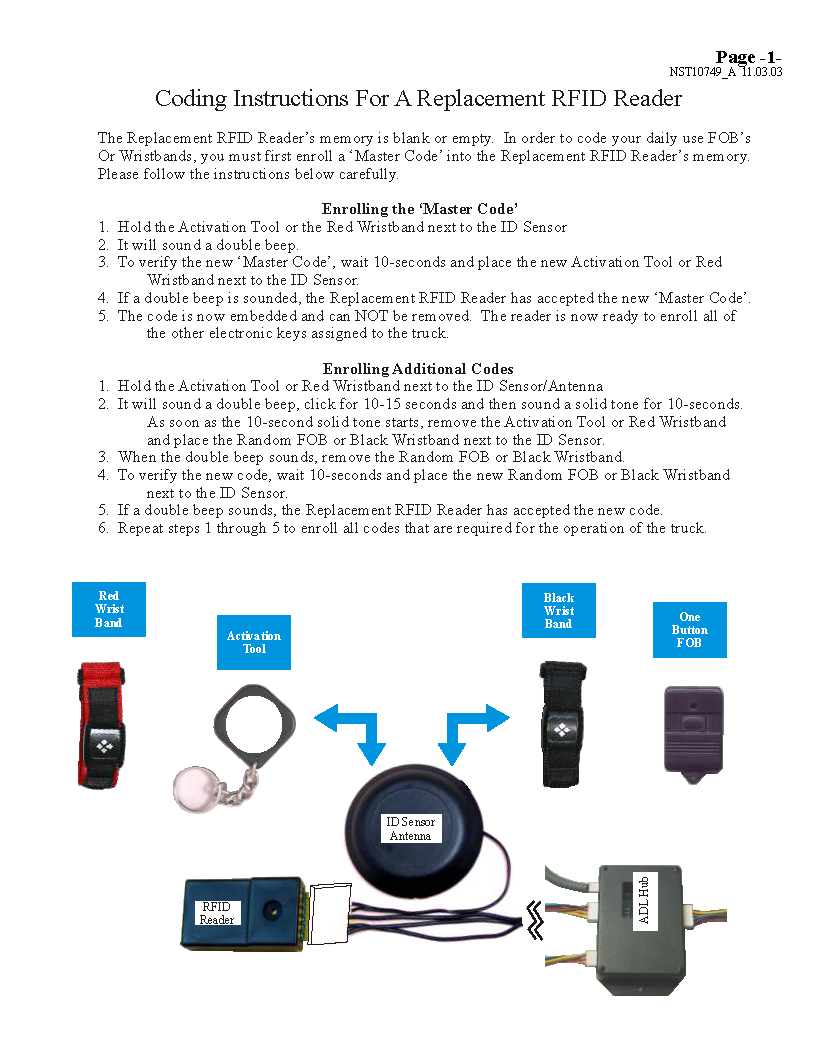 Page -1-
NST10749_A 11.03.03

Coding Instructions For A Replacement RFID Reader

The Replacement RFID Reader's memory is blank or empty. In order to code your daily use FOB's Or Wristbands, you must first enroll a 'Master Code' into the Replacement RFID Reader's memory. Please follow the instructions below carefully.

Enrolling the 'Master Code'
1. Hold the Activation Tool or the Red Wristband next to the ID Sensor
2. It will sound a double beep.
3. To verify the new 'Master Code', wait 10-seconds and place the new Activation Tool or Red Wristband next to the ID Sensor.
4. If a double beep is sounded, the Replacement RFID Reader has accepted the new 'Master Code'.
5. The code is now embedded and can NOT be removed. The reader is now ready to enroll all of the other electronic keys assigned to the truck.

Enrolling Additional Codes
1. Hold the Activation Tool or Red Wristband next to the ID Sensor/Antenna
2. It will sound a double beep, click for 10-15 seconds and then sound a solid tone for 10-seconds. As soon as the 10-second solid tone starts, remove the Activation Tool or Red Wristband and place the Random FOB or Black Wristband next to the ID Sensor.
3. When the double beep sounds, remove the Random FOB or Black Wristband.
4. To verify the new code, wait 10-seconds and place the new Random FOB or Black Wristband next to the ID Sensor.
5. If a double beep sounds, the Replacement RFID Reader has accepted the new code.
6. Repeat steps 1 through 5 to enroll all codes that are required for the operation of the truck.

Red Wrist Band

Activation Tool

Black Wrist Band

One Button FOB

ID Sensor Antenna

RFID Reader

ADL Hub